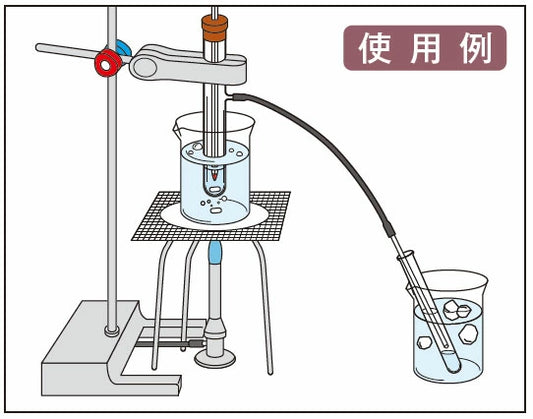 使用例